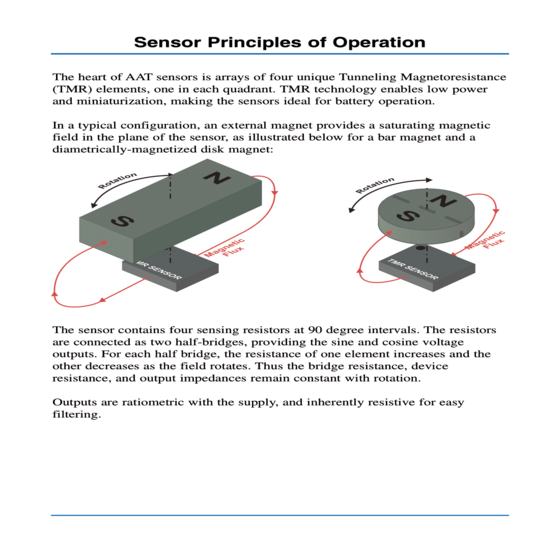 Sensor Principles of Operation

The heart of AAT sensors is arrays of four unique Tunneling Magnetoresistance (TMR) elements, one in each quadrant. TMR technology enables low power and miniaturization, making the sensors ideal for battery operation.

In a typical configuration, an external magnet provides a saturating magnetic field in the plane of the sensor, as illustrated below for a bar magnet and a diametrically-magnetized disk magnet:

Rotation
N
S
Magnetic Flux
MR SENSOR

Rotation
N
S
Magnetic Flux
TMR SENSOR

The sensor contains four sensing resistors at 90 degree intervals. The resistors are connected as two half-bridges, providing the sine and cosine voltage outputs. For each half bridge, the resistance of one element increases and the other decreases as the field rotates. Thus the bridge resistance, device resistance, and output impedances remain constant with rotation.

Outputs are ratiometric with the supply, and inherently resistive for easy filtering.